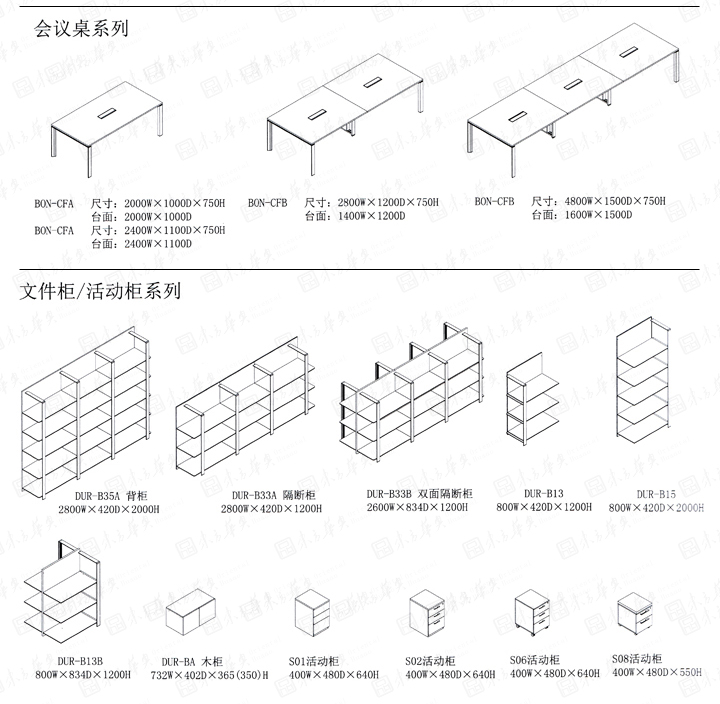 会议桌系列

BON-CFA 尺寸：2000W×1000D×750H
台面：2000W×1000D
BON-CFA 尺寸：2400W×1100D×750H
台面：2400W×1100D

BON-CFB 尺寸：2800W×1200D×750H
台面：1400W×1200D

BON-CFB 尺寸：4800W×1500D×750H
台面：1600W×1500D

文件柜/活动柜系列

DUR-B35A 背柜
2800W×420D×2000H

DUR-B33A 隔断柜
2800W×420D×1200H

DUR-B33B 双面隔断柜
2600W×834D×1200H

DUR-B13
800W×420D×1200H

DUR-B15
800W×420D×2000H

DUR-B13B
800W×834D×1200H

DUR-BA 木柜
732W×402D×365(350)H

S01活动柜
400W×480D×640H

S02活动柜
400W×480D×640H

S06活动柜
400W×480D×640H

S08活动柜
400W×480D×550H