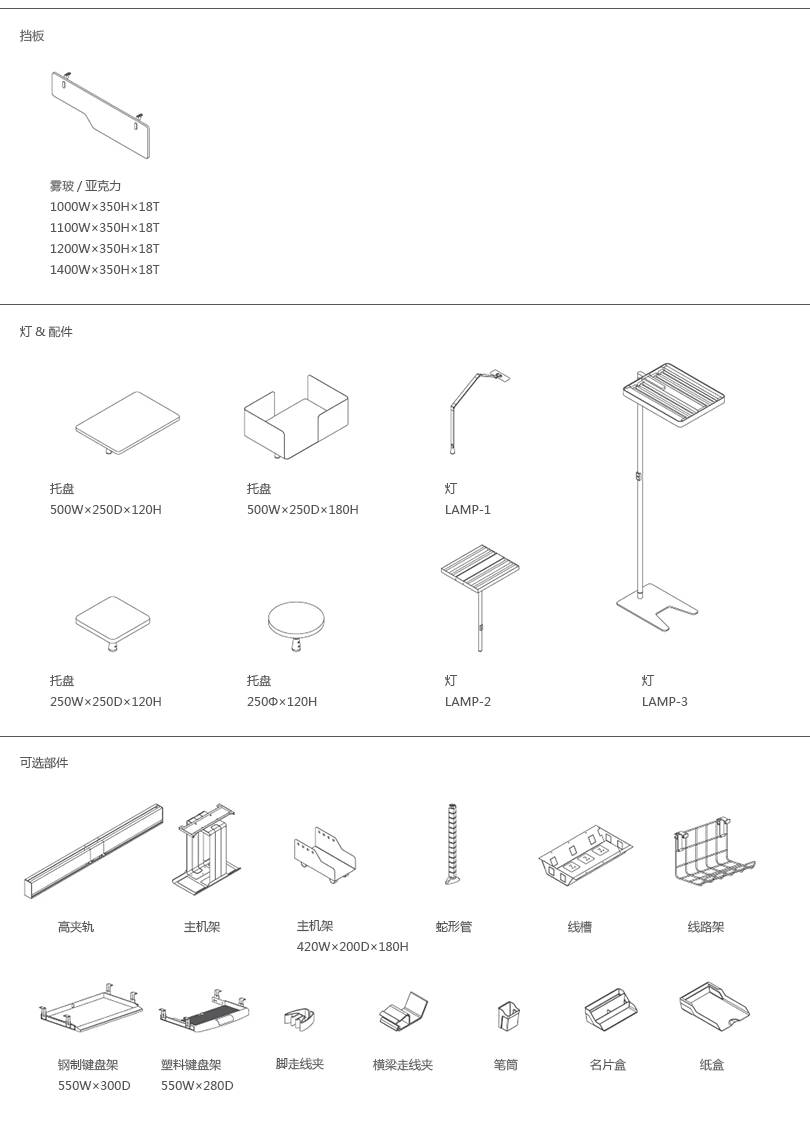 挡板

雾玻 / 亚克力
1000W×350H×18T
1100W×350H×18T
1200W×350H×18T
1400W×350H×18T

灯 & 配件

托盘
500W×250D×120H

托盘
500W×250D×180H

灯
LAMP-1

托盘
250W×250D×120H

托盘
250Φ×120H

灯
LAMP-2

灯
LAMP-3

可选部件

高夹轨

主机架

主机架
420W×200D×180H

蛇形管

线槽

线路架

钢制键盘架
550W×300D

塑料键盘架
550W×280D

脚走线夹

横梁走线夹

笔筒

名片盒

纸盒